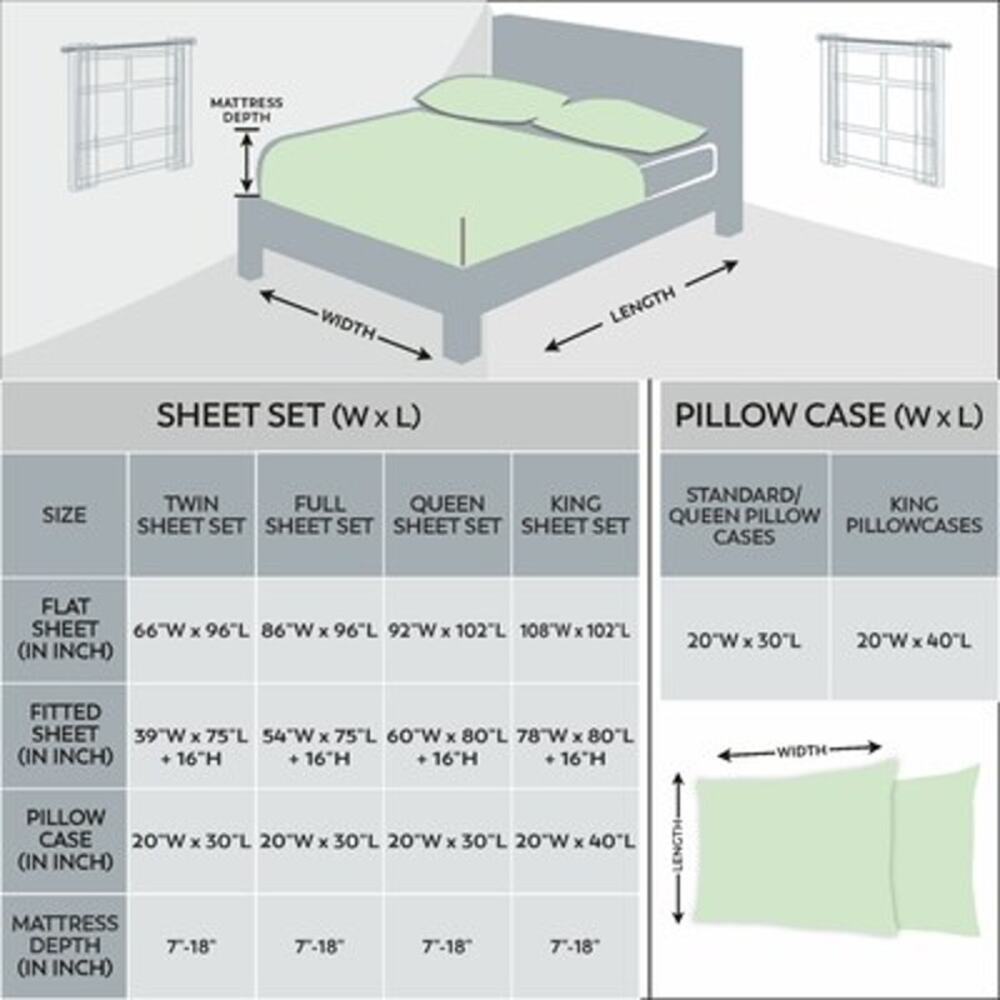 MATTRESS DEPTH

WIDTH

LENGTH

SHEET SET (W x L)

| SIZE | TWIN SHEET SET | FULL SHEET SET | QUEEN SHEET SET | KING SHEET SET |
|---|---|---|---|---|
| FLAT SHEET (IN INCH) | 66"W x 96"L | 86"W x 96"L | 92"W x 102"L | 108"W x 102"L |
| FITTED SHEET (IN INCH) | 39"W x 75"L + 16"H | 54"W x 75"L + 16"H | 60"W x 80"L + 16"H | 78"W x 80"L + 16"H |
| PILLOW CASE (IN INCH) | 20"W x 30"L | 20"W x 30"L | 20"W x 30"L | 20"W x 40"L |
| MATTRESS DEPTH (IN INCH) | 7"-18" | 7"-18" | 7"-18" | 7"-18" |

PILLOW CASE (W x L)

| STANDARD/ QUEEN PILLOW CASES | KING PILLOWCASES |
|---|---|
| 20"W x 30"L | 20"W x 40"L |

WIDTH

LENGTH